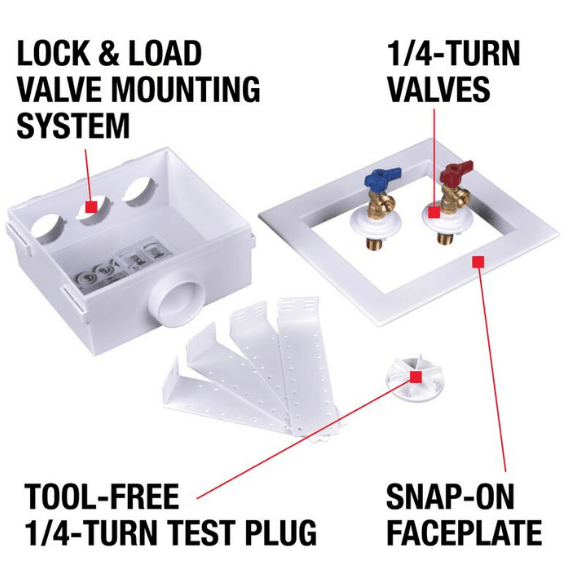 LOCK & LOAD VALVE MOUNTING SYSTEM

1/4-TURN VALVES

TOOL-FREE 1/4-TURN TEST PLUG

SNAP-ON FACEPLATE